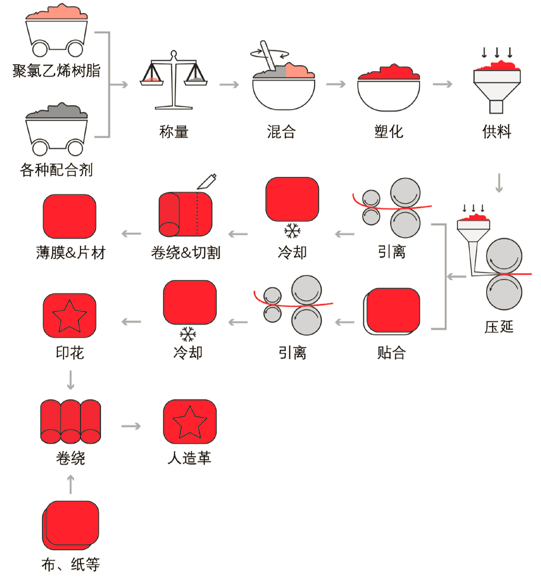 聚氯乙烯树脂

各种配合剂

称量

混合

塑化

供料

压延

引离

冷却

卷绕&切割

薄膜&片材

贴合

引离

冷却

印花

卷绕

人造革

布、纸等